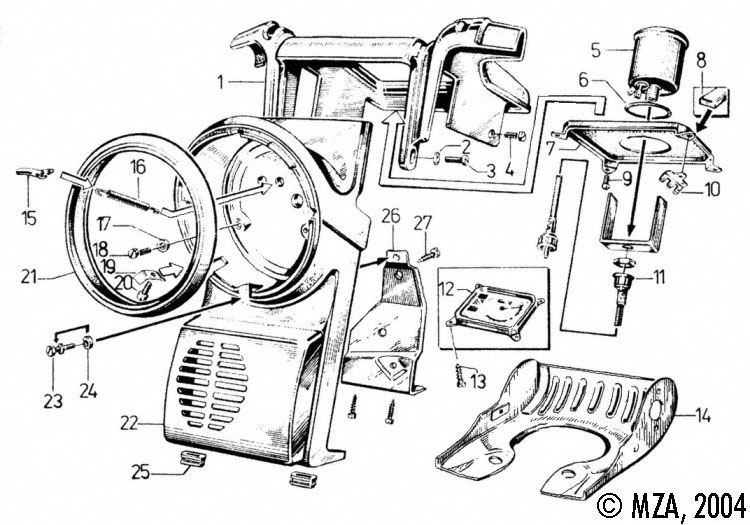 1
2
3
4
5
6
7
8
9
10
11
12
13
14
15
16
17
18
19
20
21
22
23
24
25
26
27
© MZA, 2004