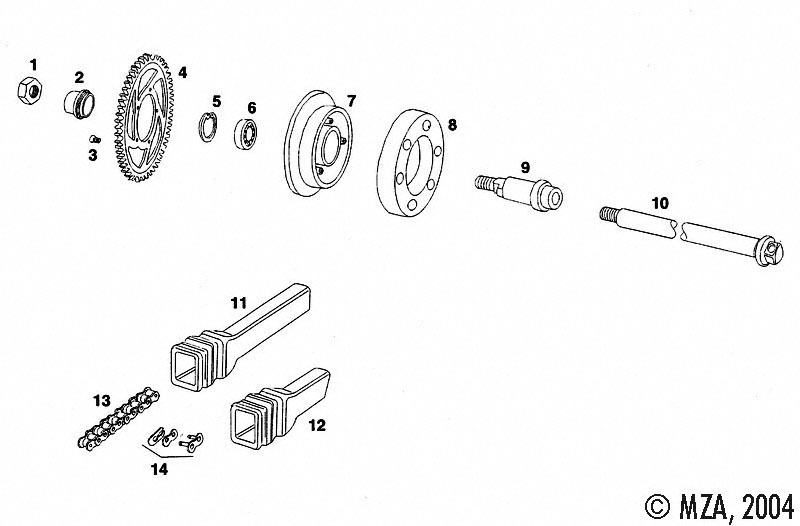 1
2
3
4
5
6
7
8
9
10
11
12
13
14

© MZA, 2004